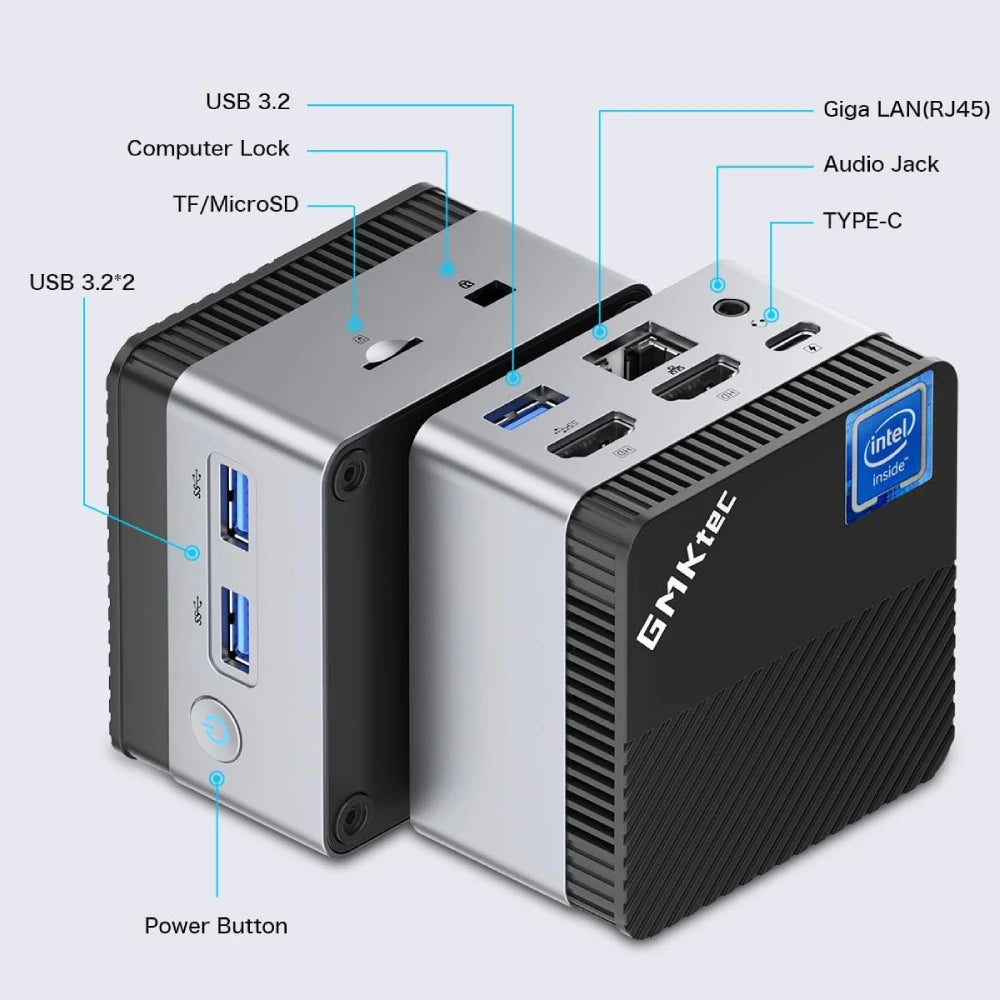 USB 3.2

Computer Lock

TF/MicroSD

USB 3.2*2

Giga LAN(RJ45)

Audio Jack

TYPE-C

intel
inside

GMKtec

Power Button